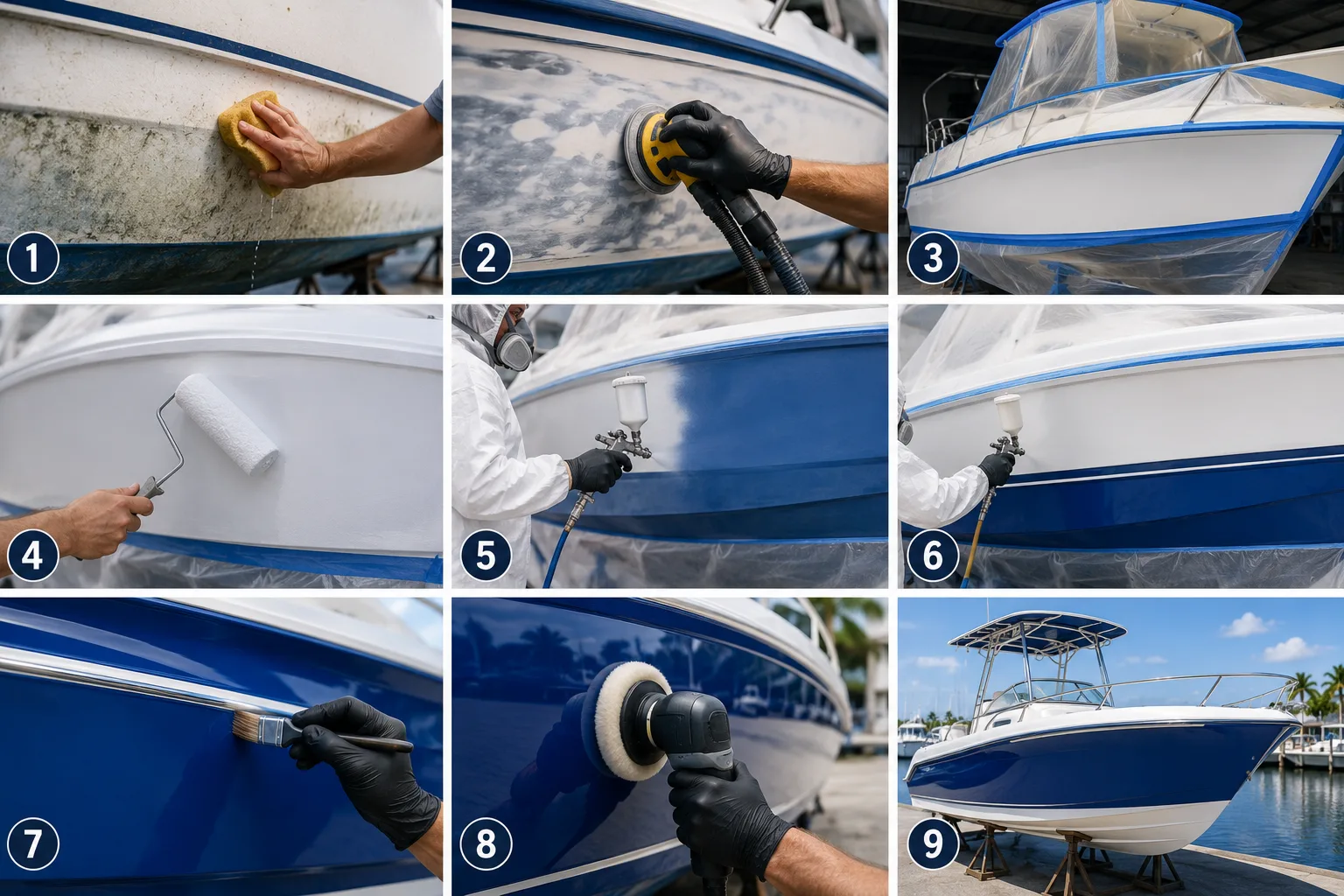 1

2

3

4

5

6

7

8

9